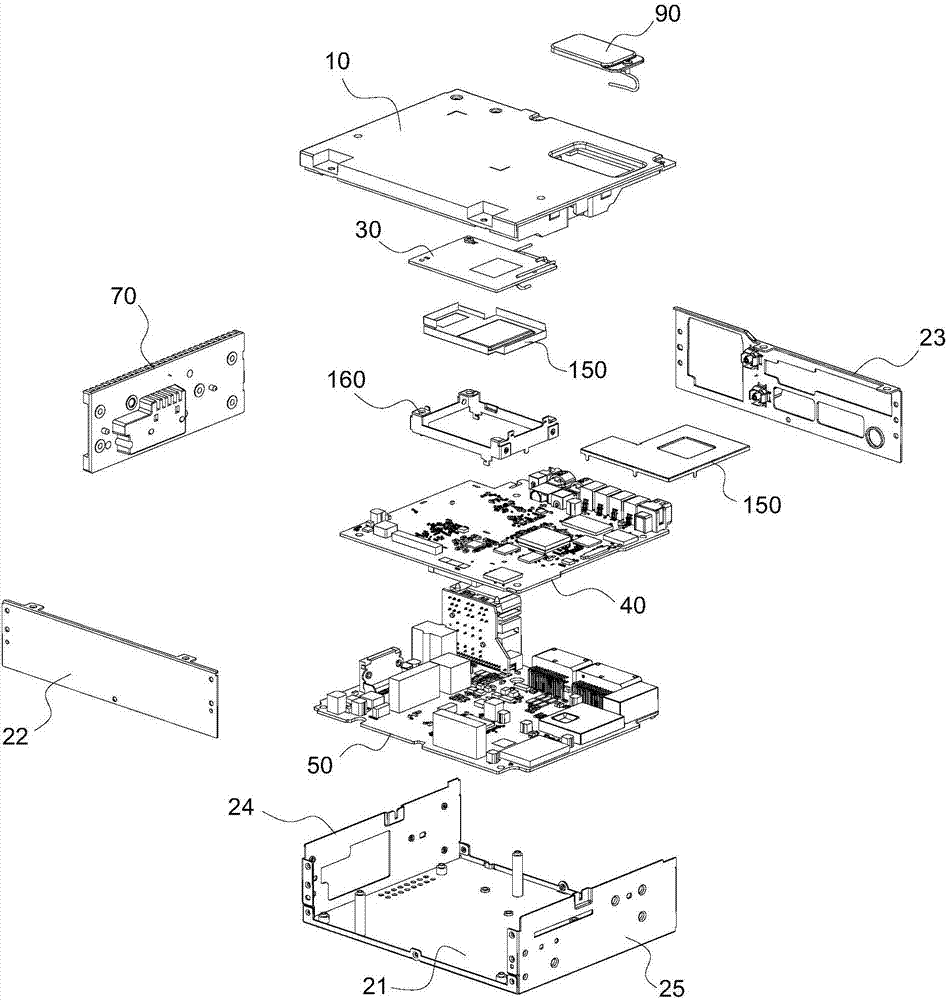 90
10
30
70
150
23
160
150
40
22
50
24
21
25