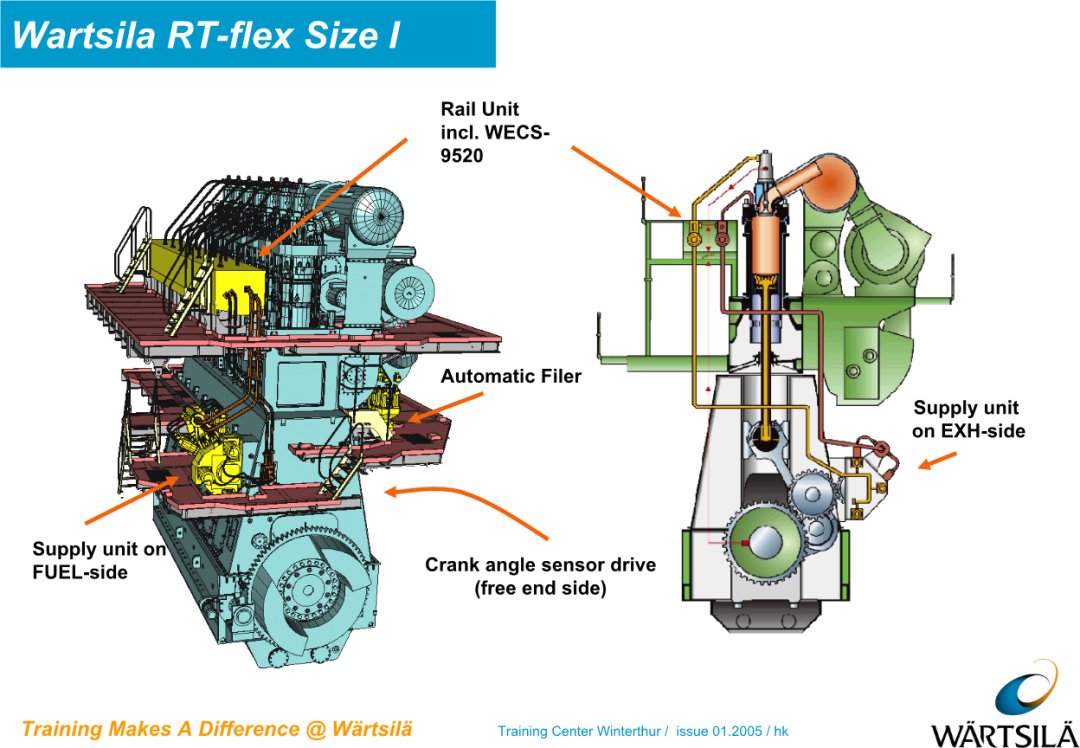 Wartsila RT-flex Size I

Rail Unit incl. WECS-9520

Automatic Filer

Supply unit on EXH-side

Supply unit on FUEL-side

Crank angle sensor drive (free end side)

Training Makes A Difference @ Wärtsilä

Training Center Winterthur / issue 01.2005 / hk

WÄRTSILÄ